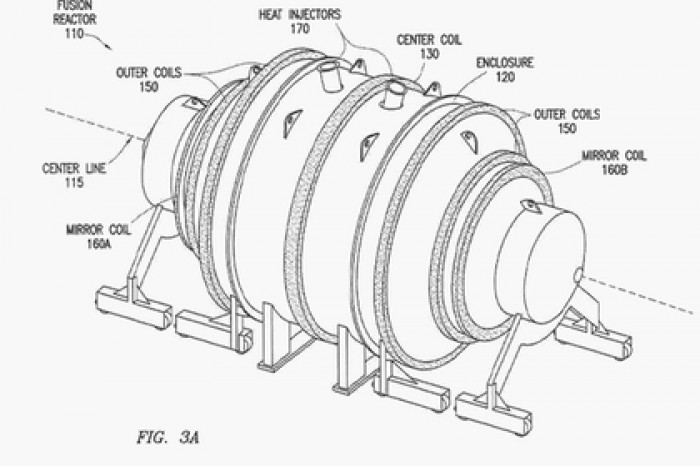 FUSION REACTOR 110

HEAT INJECTORS 170

CENTER COIL 130

ENCLOSURE 120

OUTER COILS 150

OUTER COILS 150

MIRROR COIL 160B

CENTER LINE 115

MIRROR COIL 160A

FIG. 3A